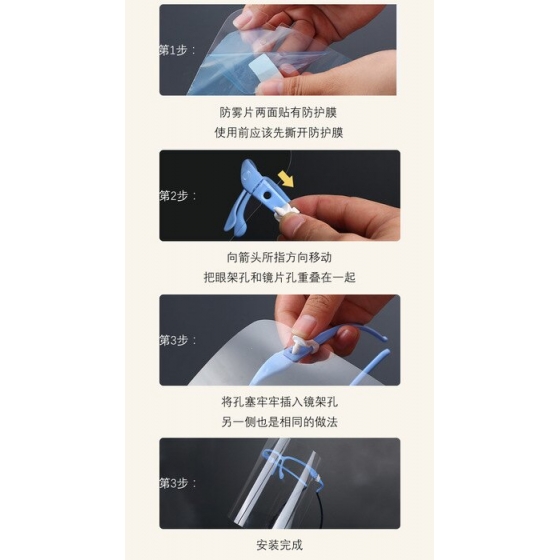 第1步：

防雾片两面贴有防护膜
使用前应该先撕开防护膜

第2步：

向箭头所指方向移动
把眼架孔和镜片孔重叠在一起

第3步：

将孔塞牢牢插入镜架孔
另一侧也是相同的做法

第3步：

安装完成